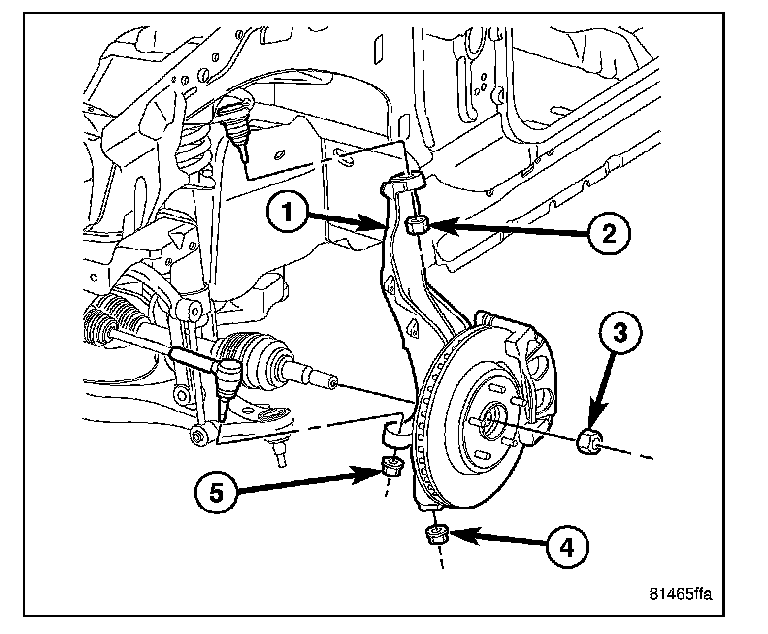 1
2
3
5
4
81465ffa