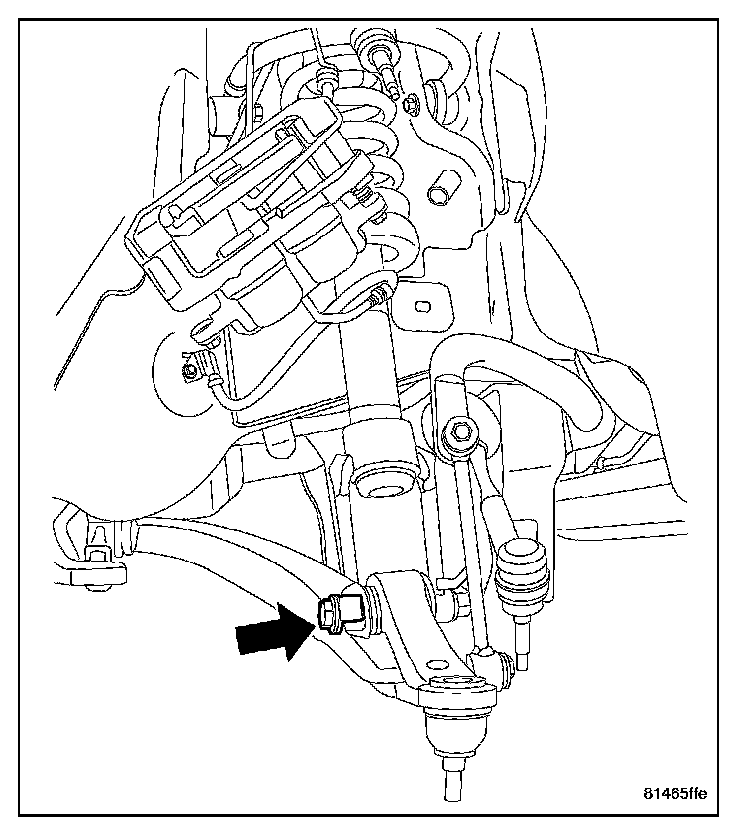 81465ffe