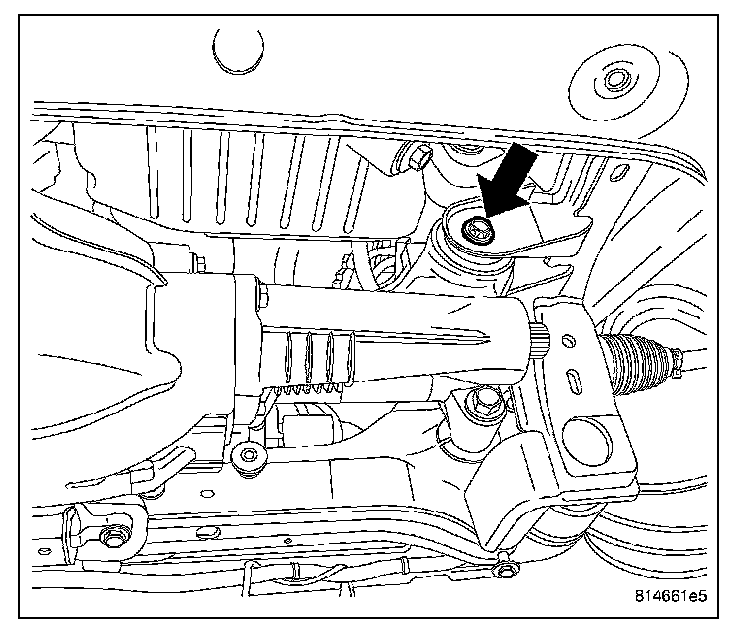 814661e5