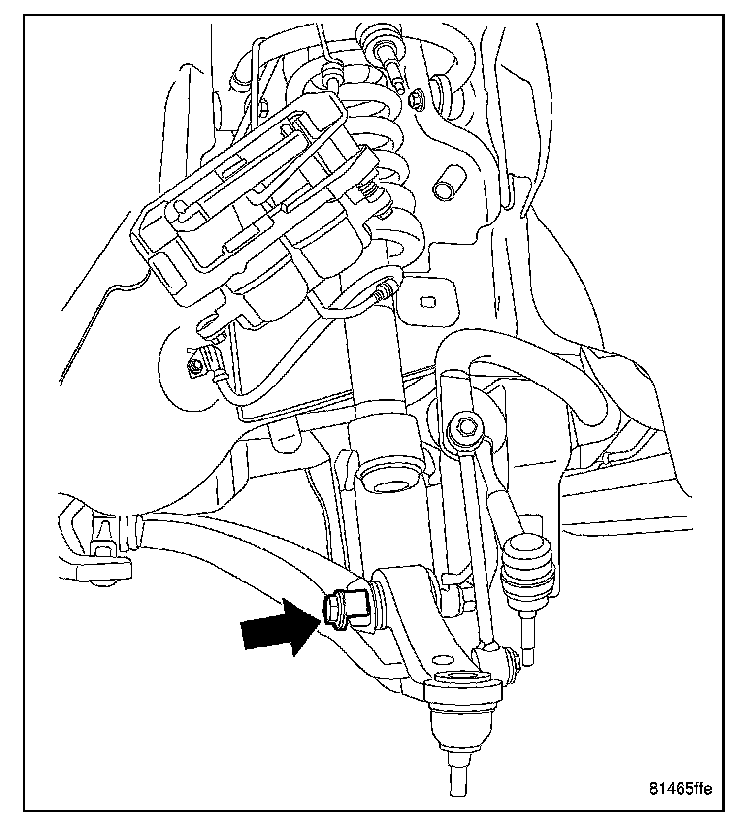 81465ffe