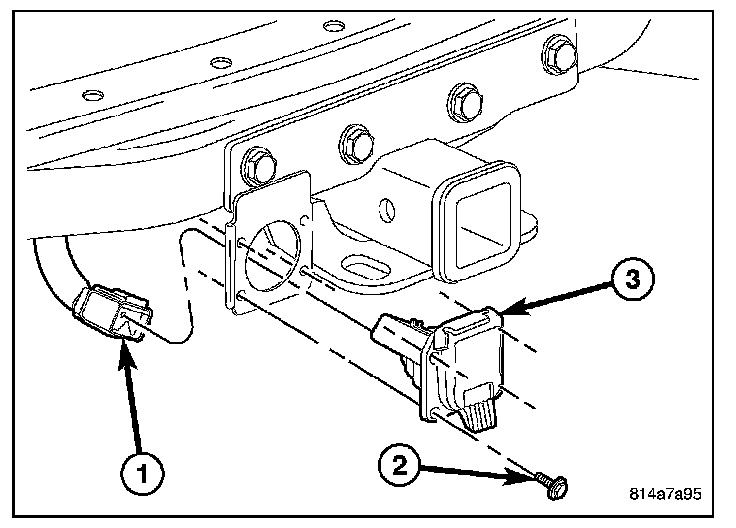 3

1

2

814a7a95