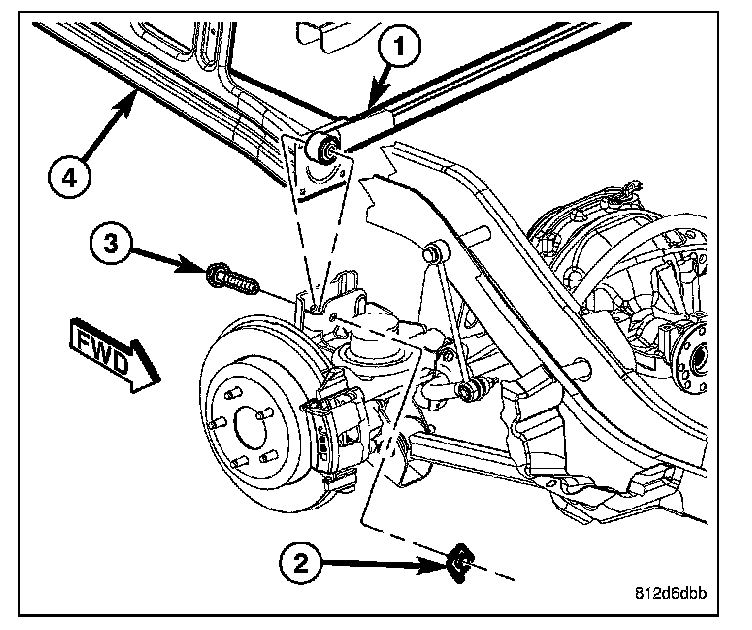 1
4
3
FWD
2
812d6dbb