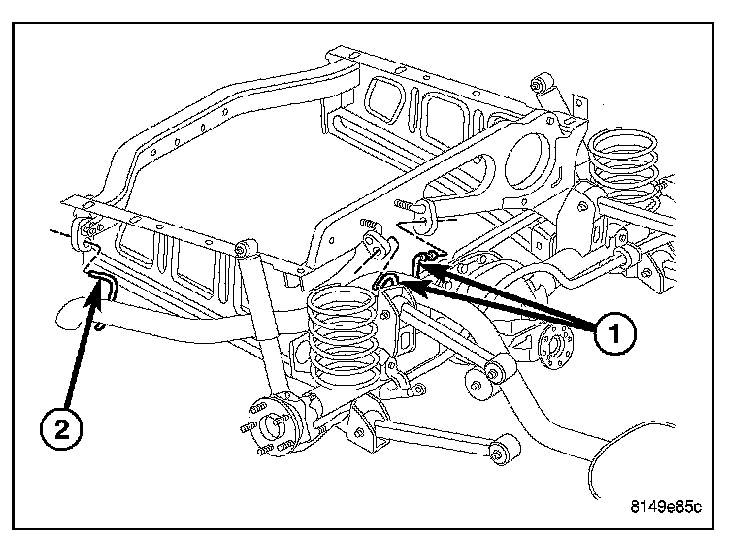 1
2
8149e85c