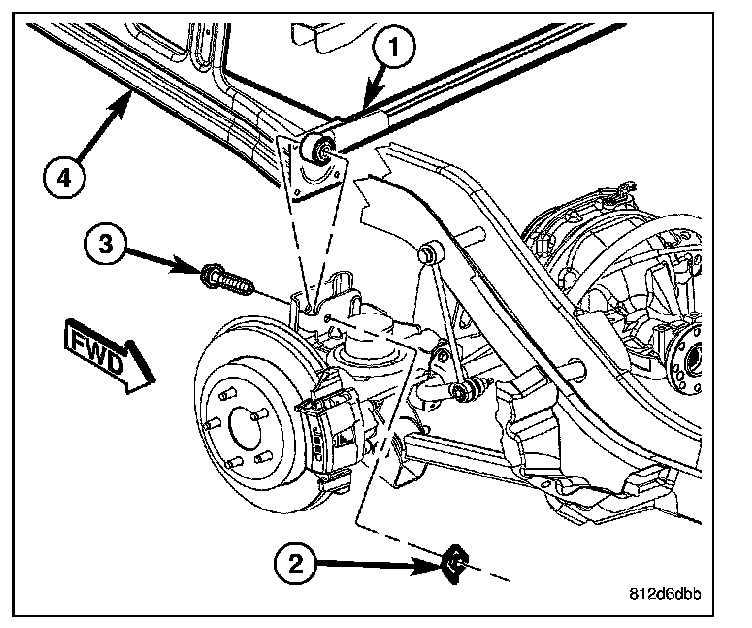 1
4
3
FWD
2
812d6dbb