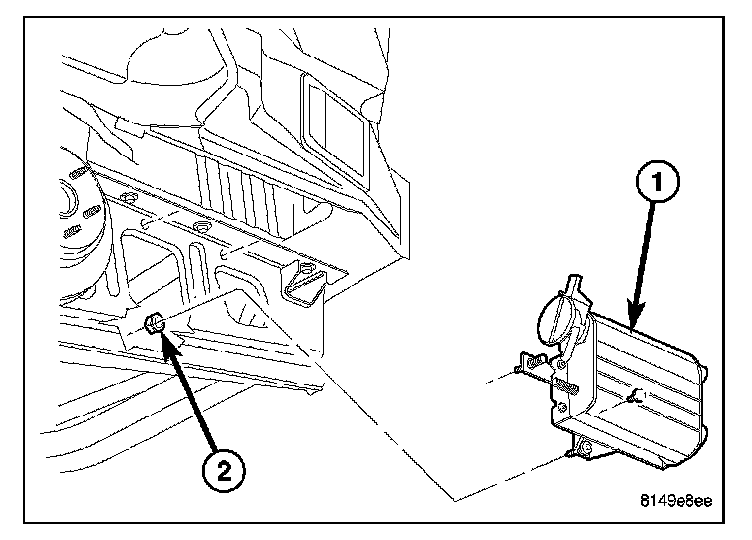 1

2

8149e8ee