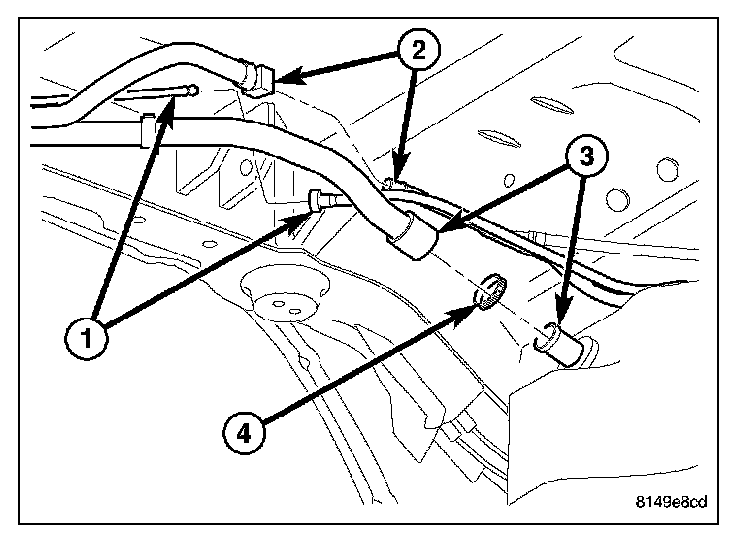 2
3
1
4
8149e8cd