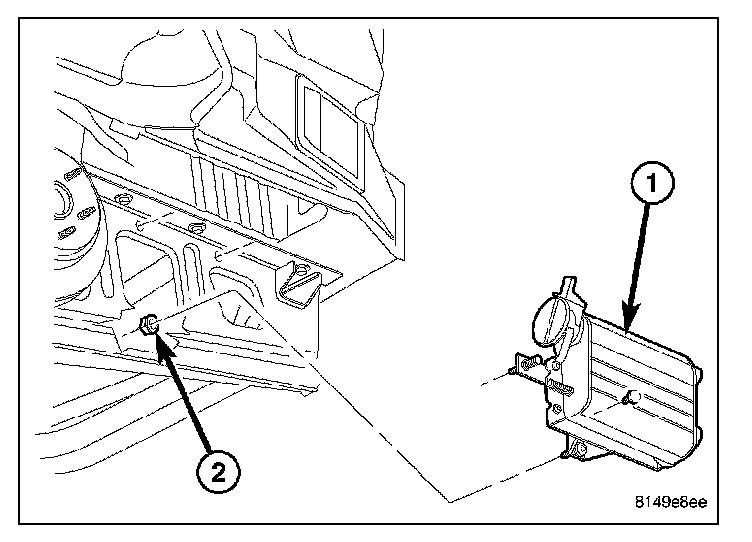 1
2
8149e8ee