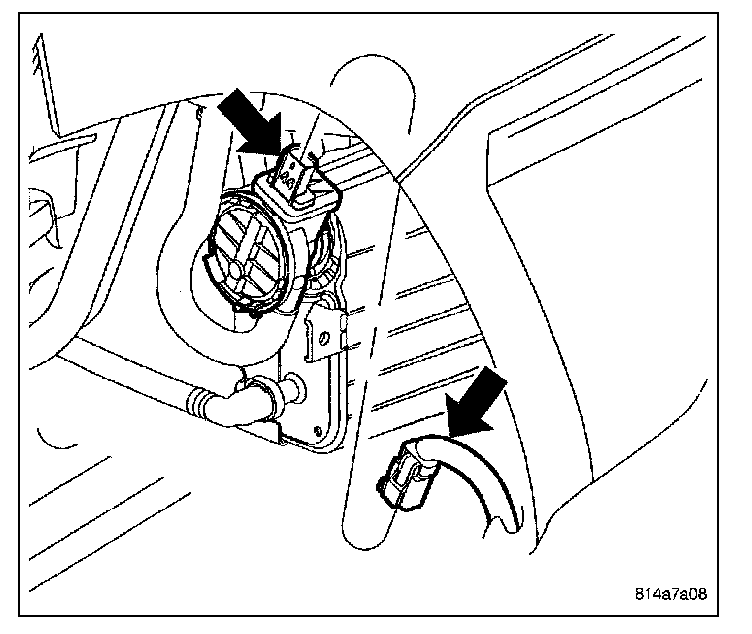 814a7a08