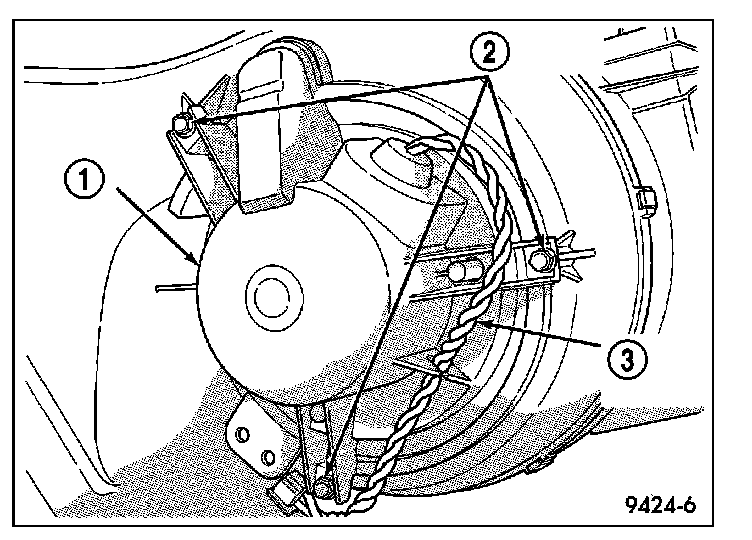 2
1
3
9424-6