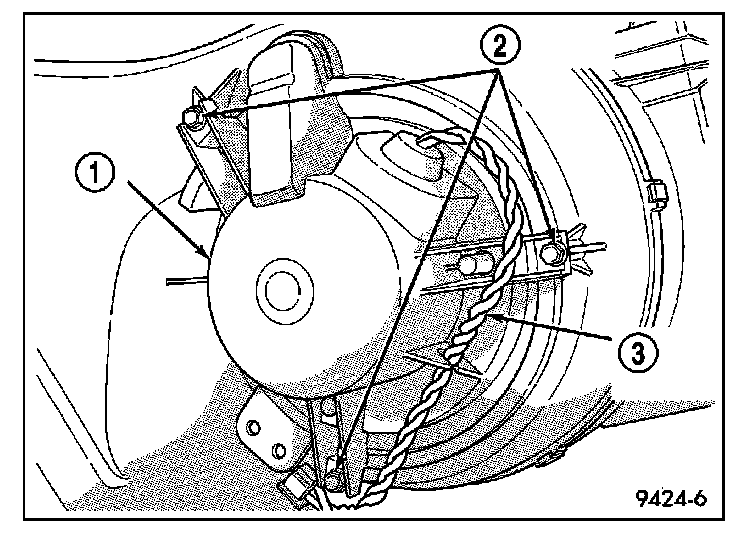 2
1
3
9424-6