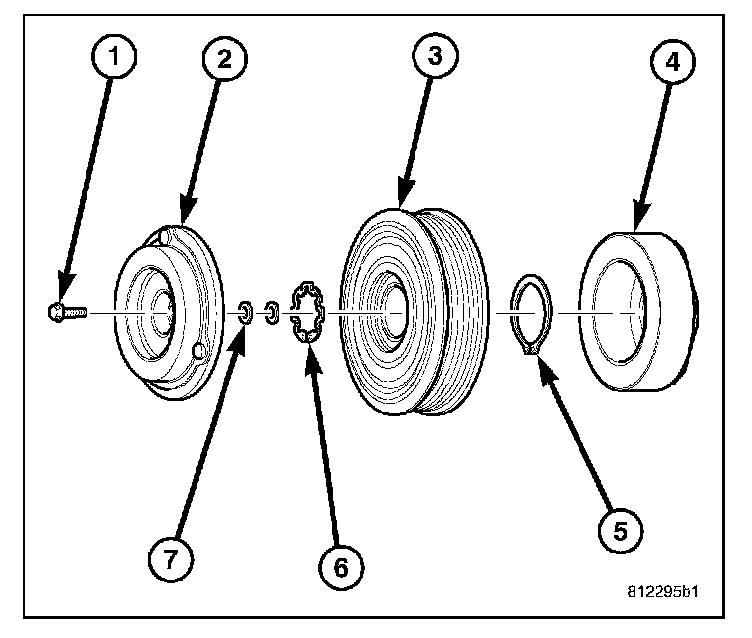 1
2
3
4
7
6
5
812295b1