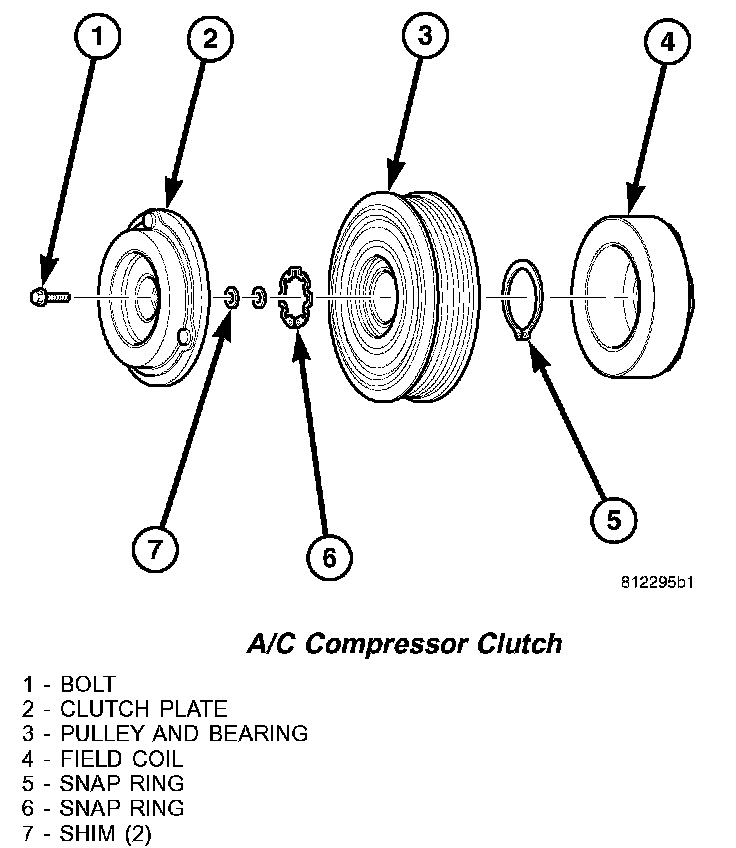 1
2
3
4
7
6
5
812295b1

A/C Compressor Clutch

1 - BOLT
2 - CLUTCH PLATE
3 - PULLEY AND BEARING
4 - FIELD COIL
5 - SNAP RING
6 - SNAP RING
7 - SHIM (2)