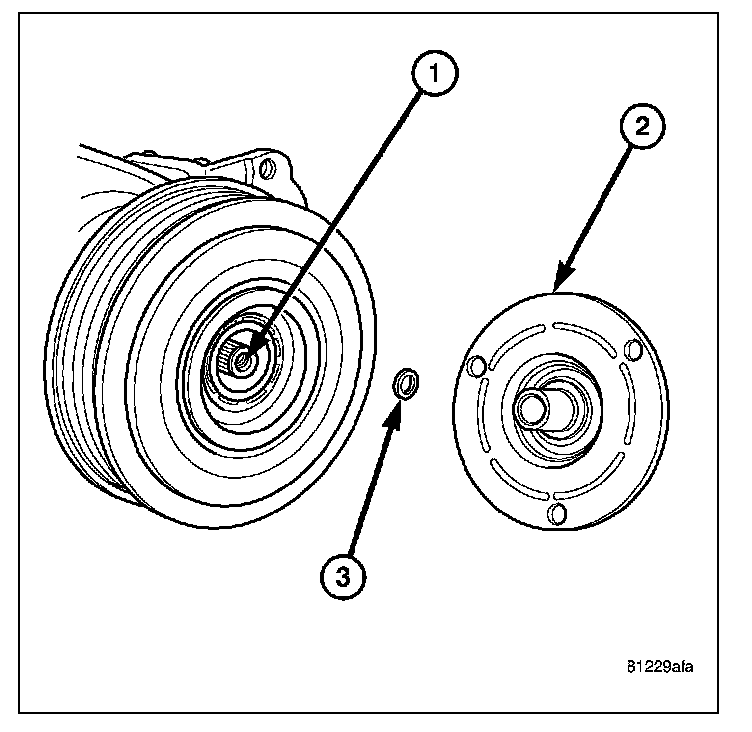 1

2

3

81229afa