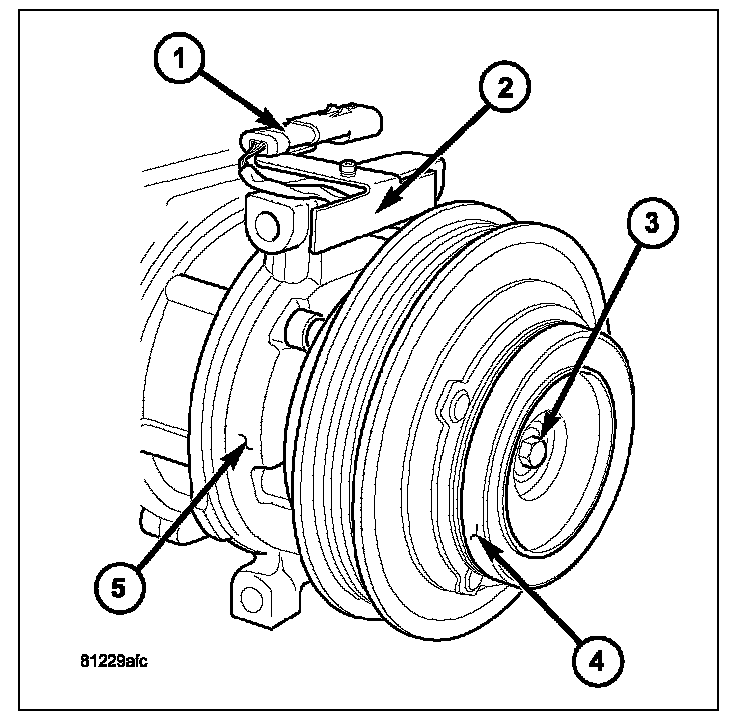 1
2
3
5
4
81229afc