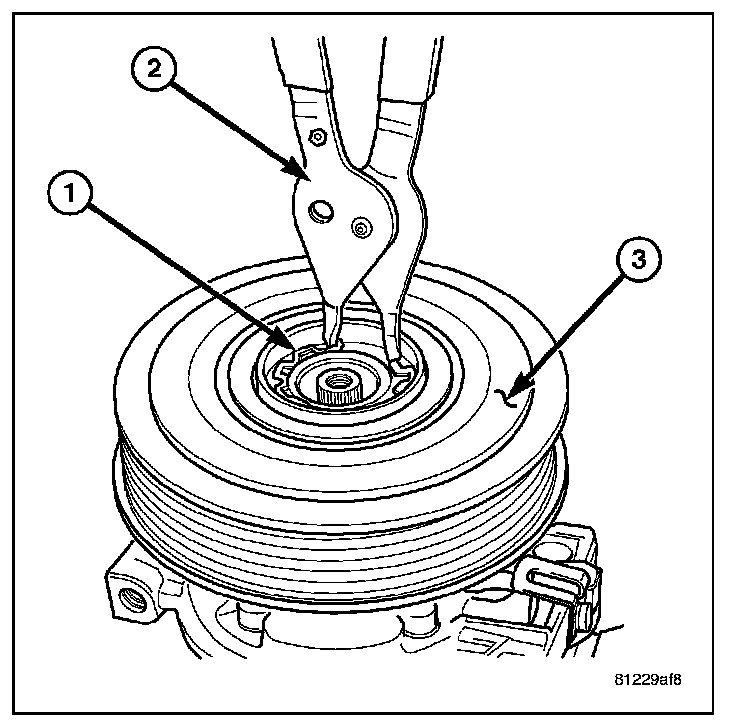 2
1
3
81229af8