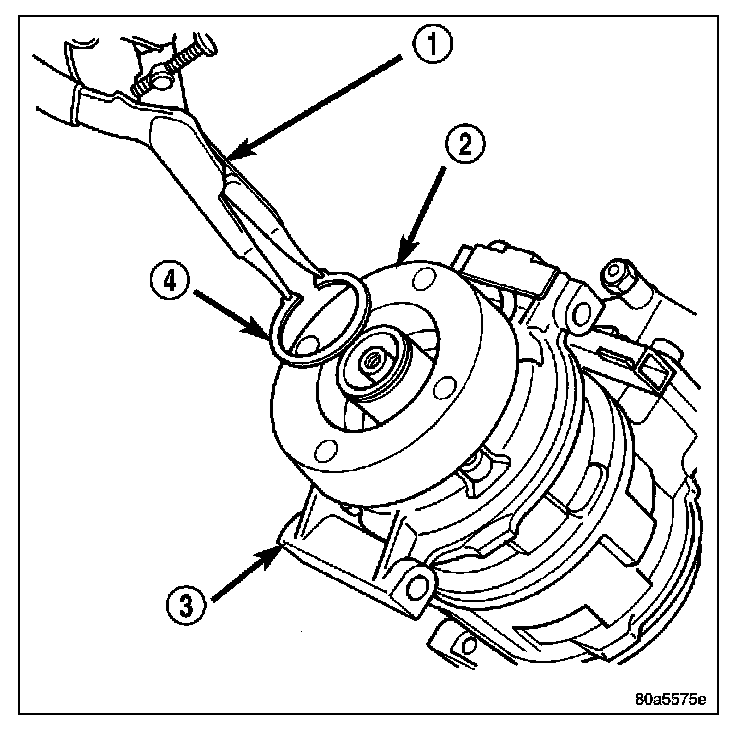 1
2
4
3
80a5575e