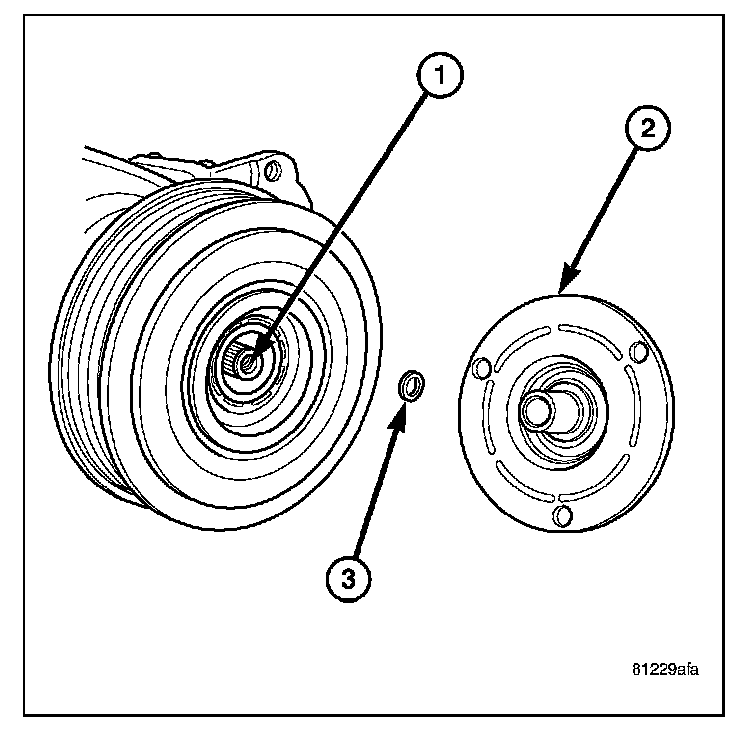 1
2
3
81229afa