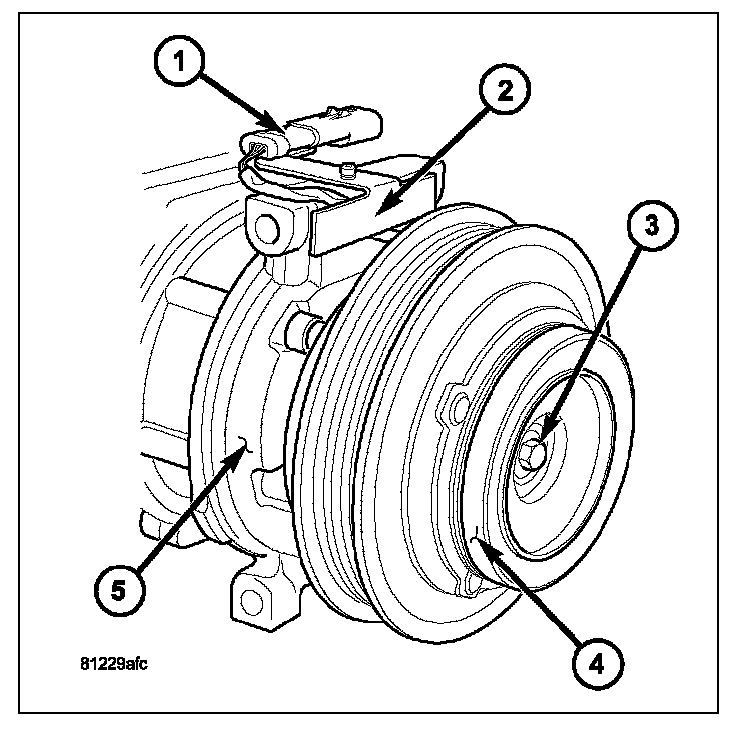 1
2
3
5
4
81229afc