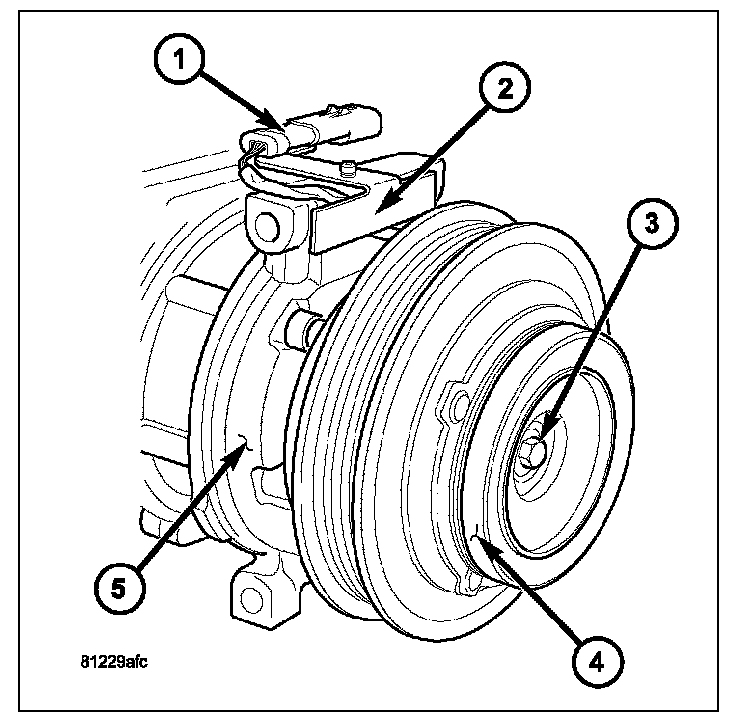 1
2
3
5
4
81229afc