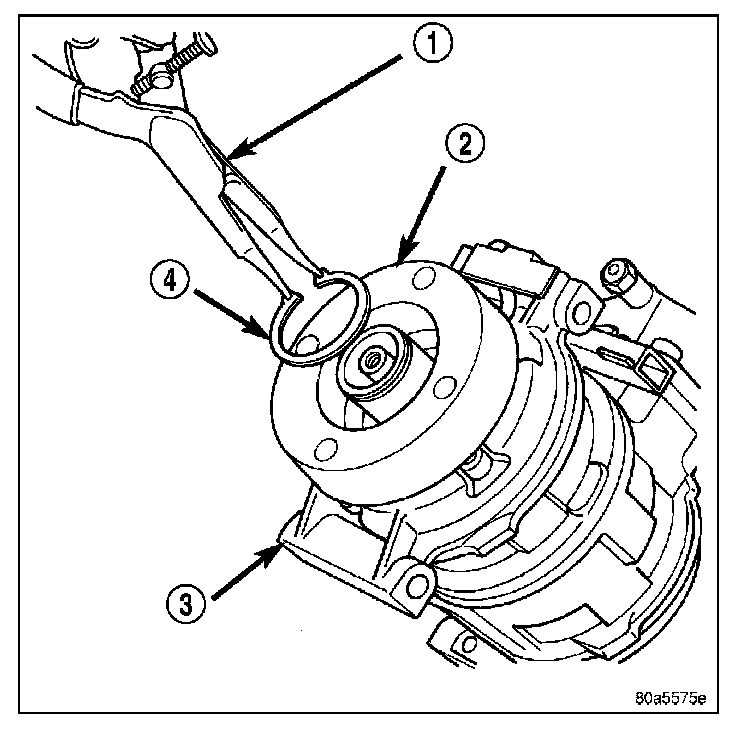 1
2
4
3
80a5575e