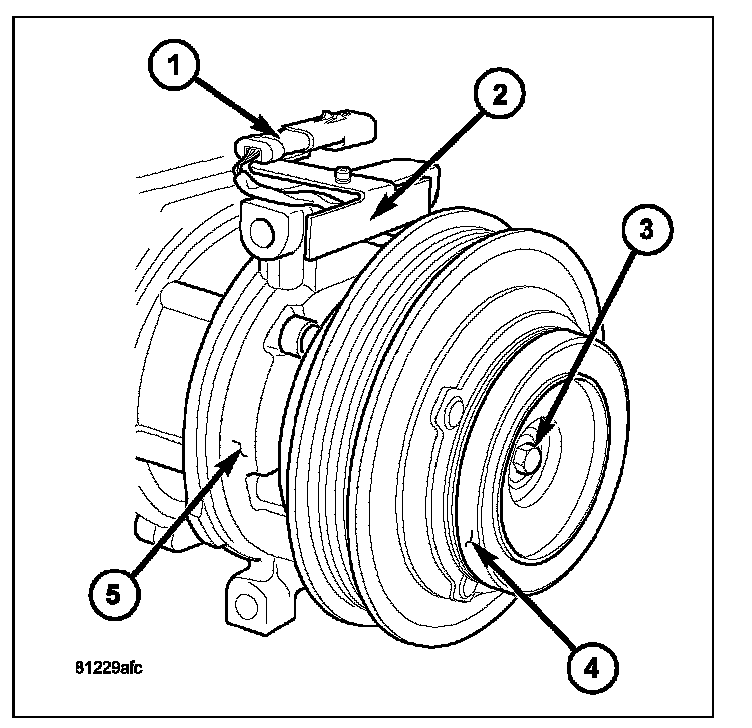 1
2
3
5
4
81229afc