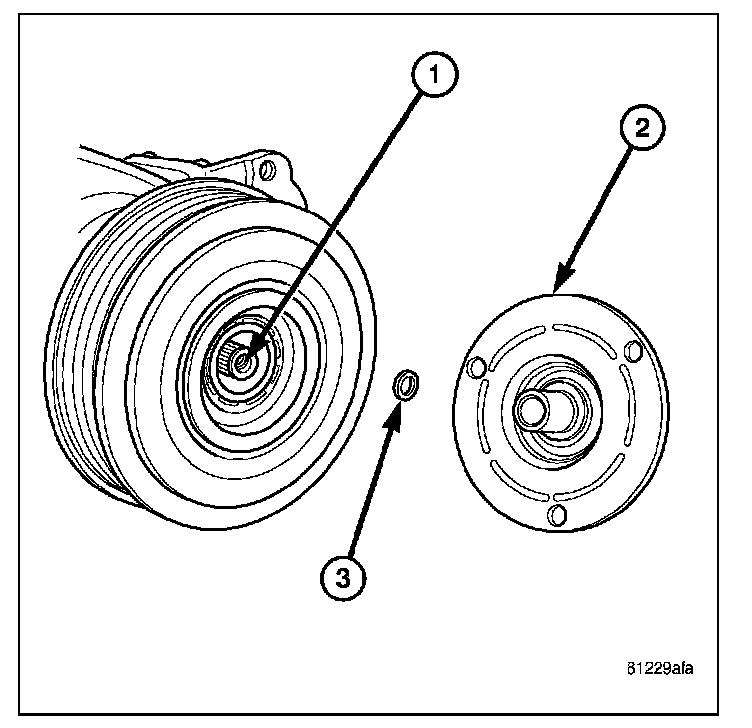 1
2
3
81229afa