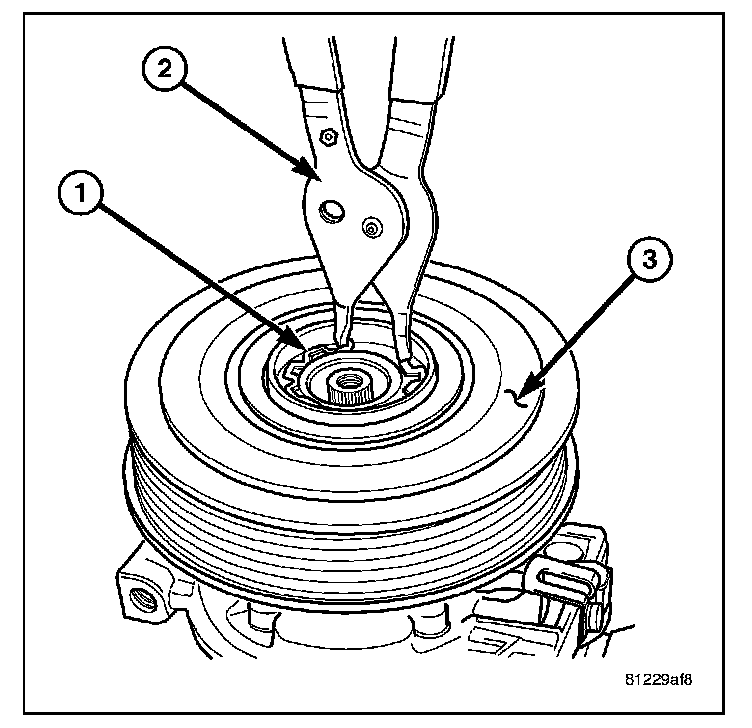 2
1
3
81229af8