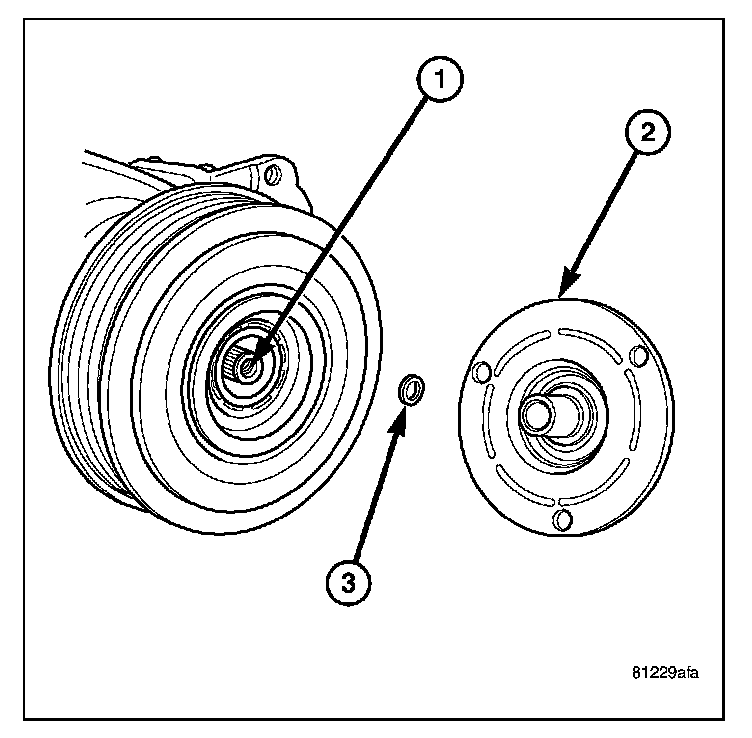 1
2
3
81229afa