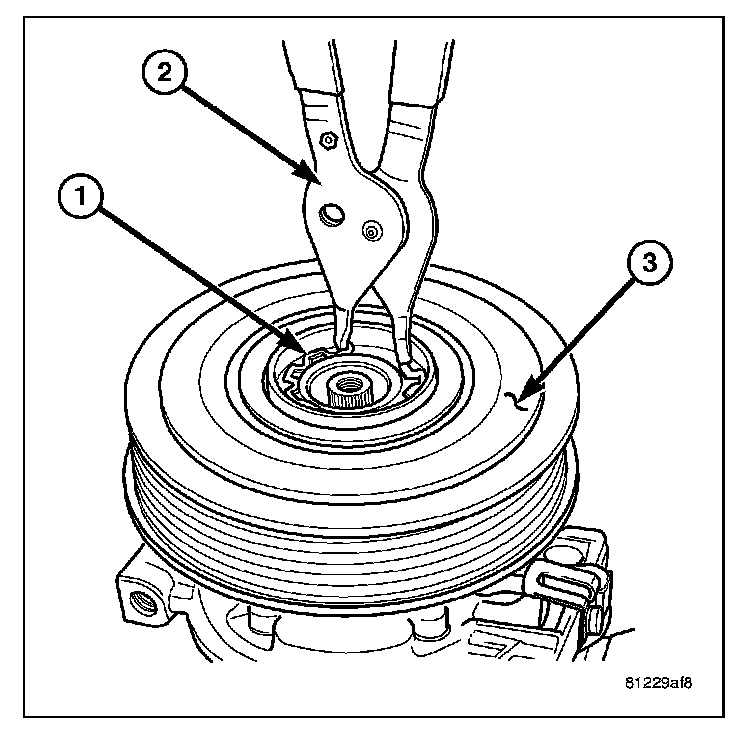 2
1
3
81229af8