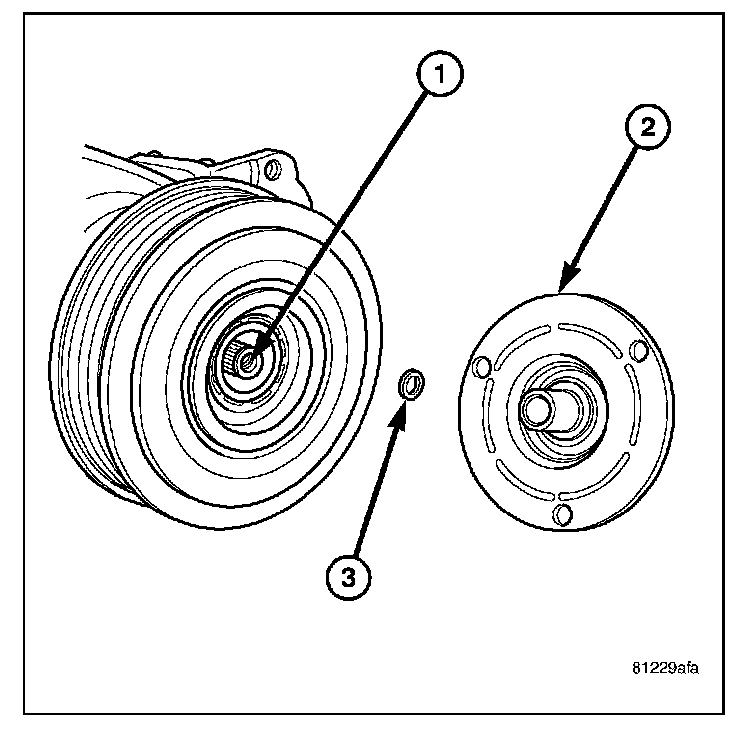 1
2
3
81229afa