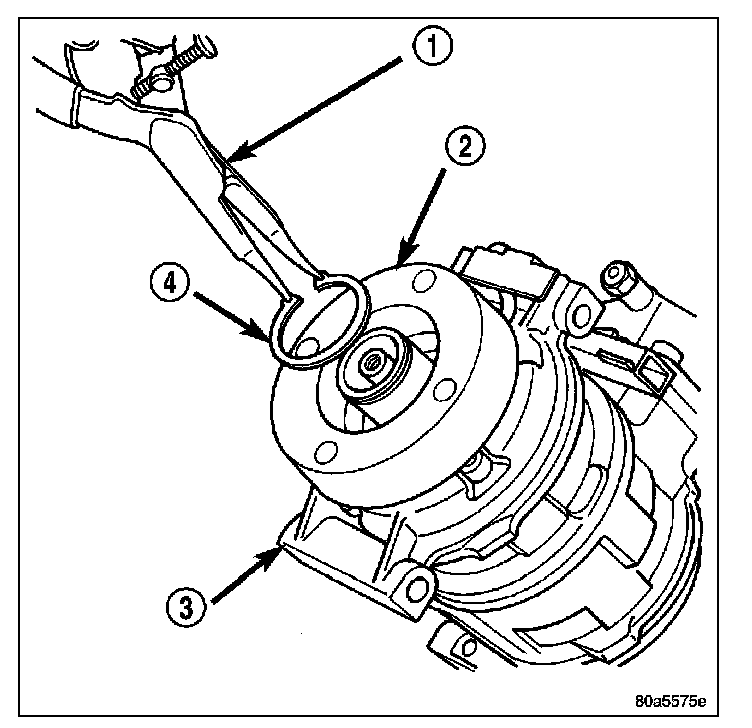 1
2
4
3
80a5575e