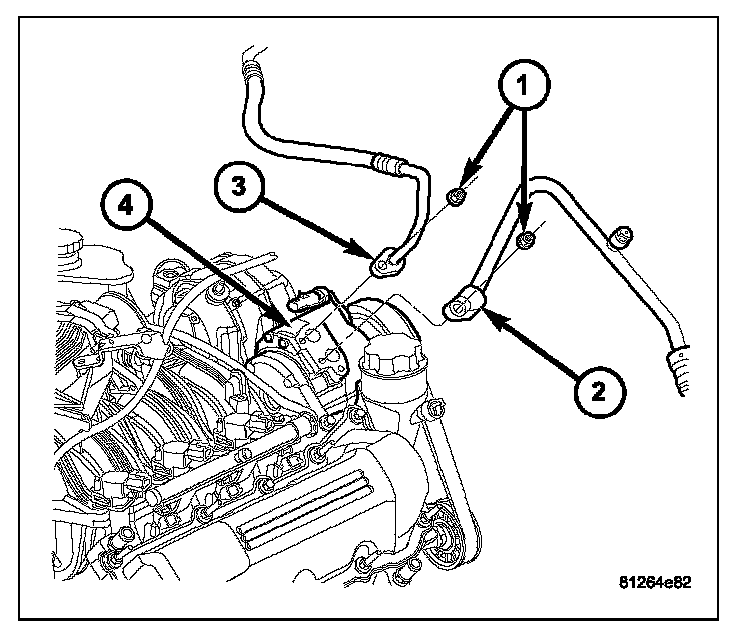 1
3
4
2
81264e82