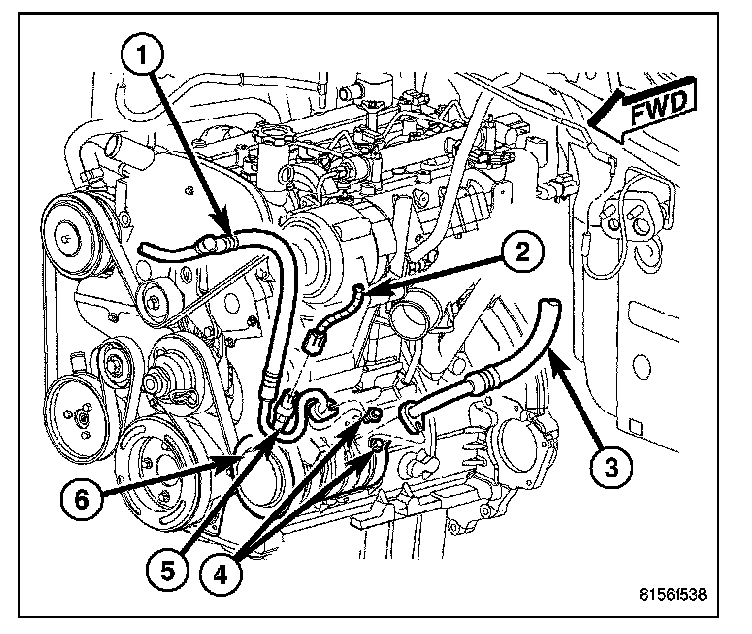 1
FWD
2
3
6
5
4
8156f538