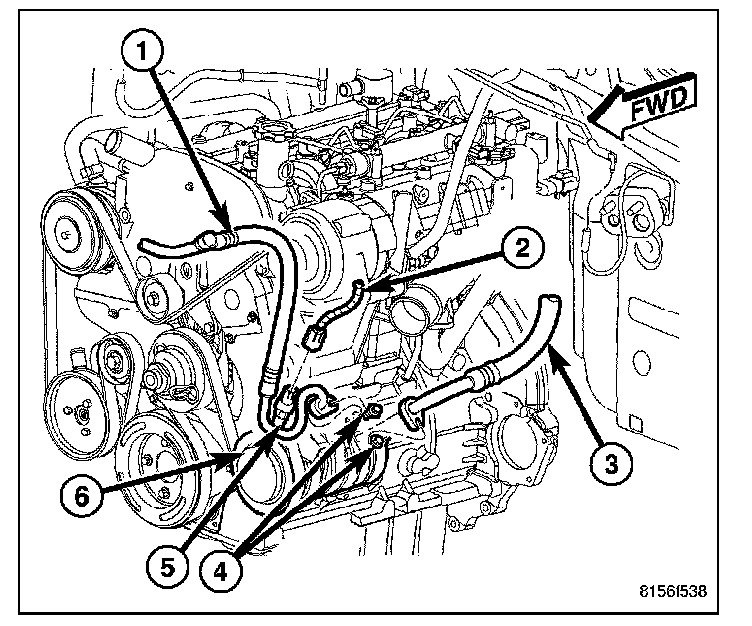 1
FWD
2
3
6
5
4
8156f538