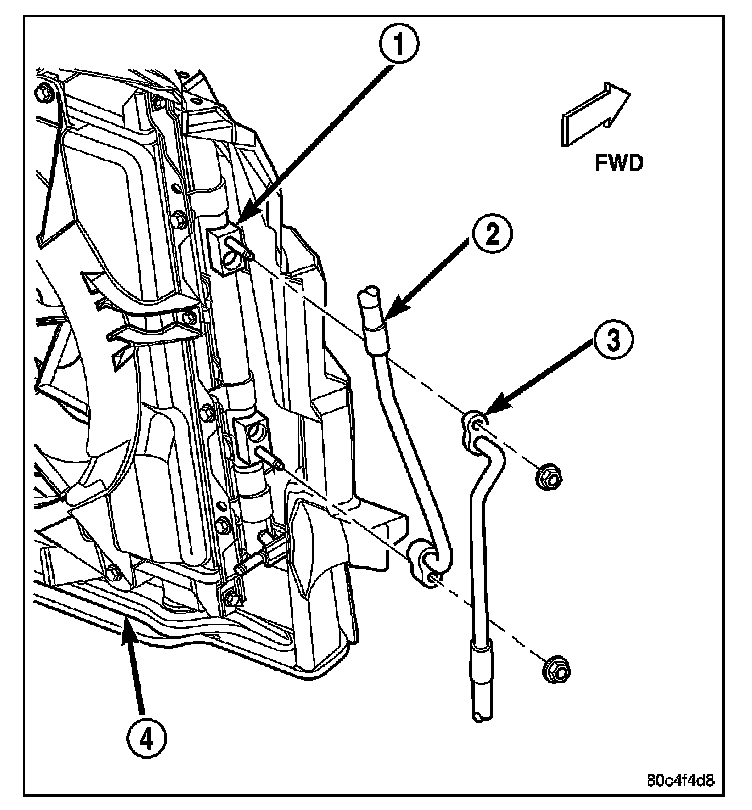 1
FWD
2
3
4
80c4f4d8