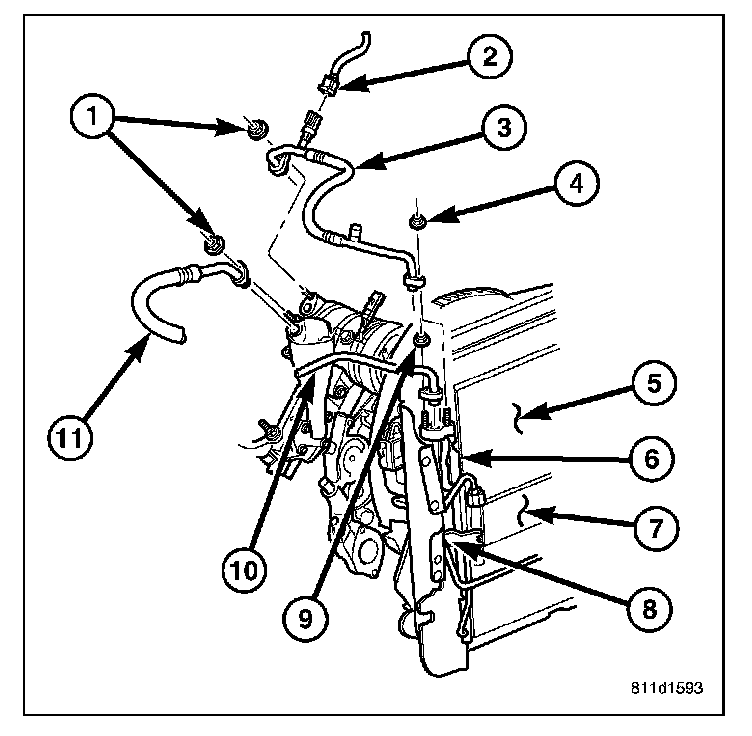 1
2
3
4
5
6
7
8
9
10
11
811d1593