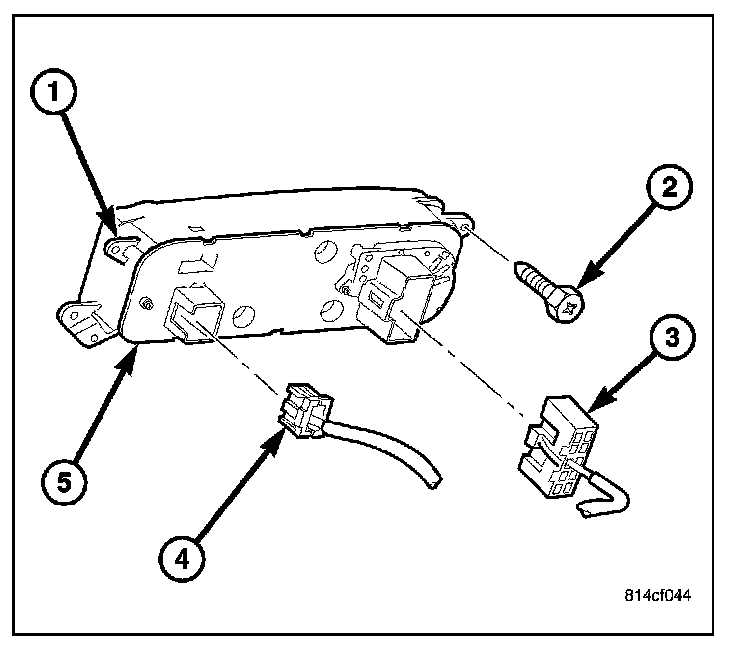 1
2
3
5
4
814cf044