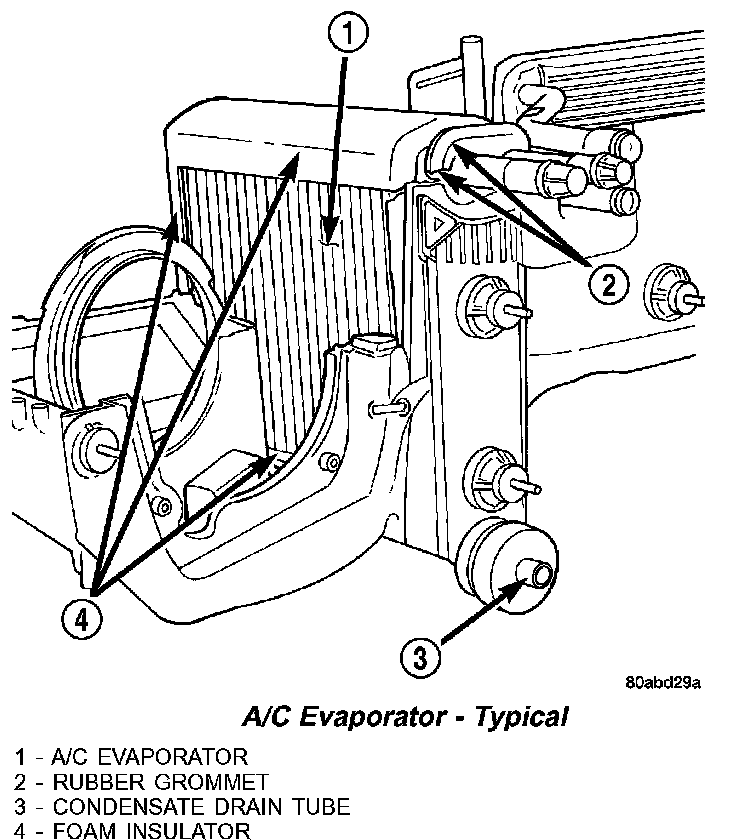 1

2

4

3

80abd29a

A/C Evaporator - Typical

1 - A/C EVAPORATOR
2 - RUBBER GROMMET
3 - CONDENSATE DRAIN TUBE
4 - FOAM INSULATOR