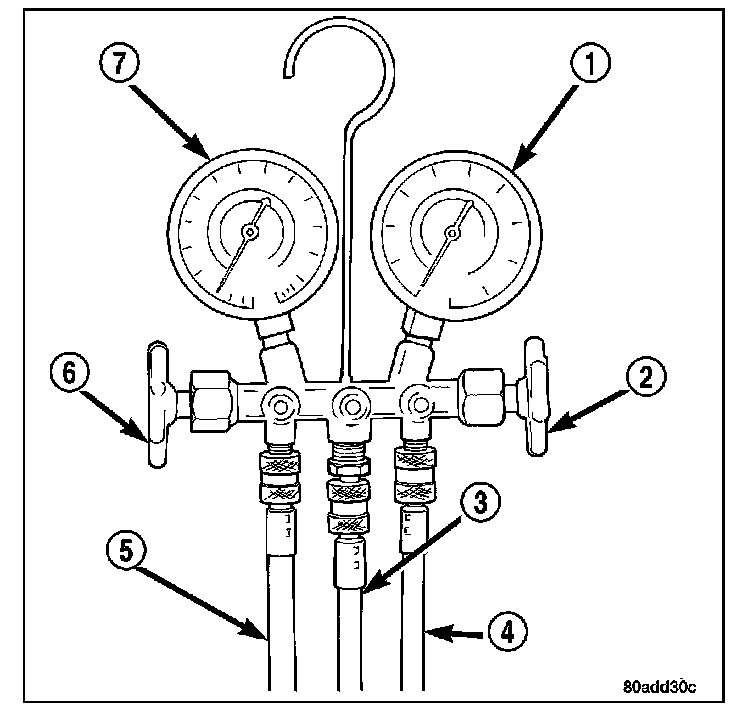 7
1
6
2
3
5
4
80add30c