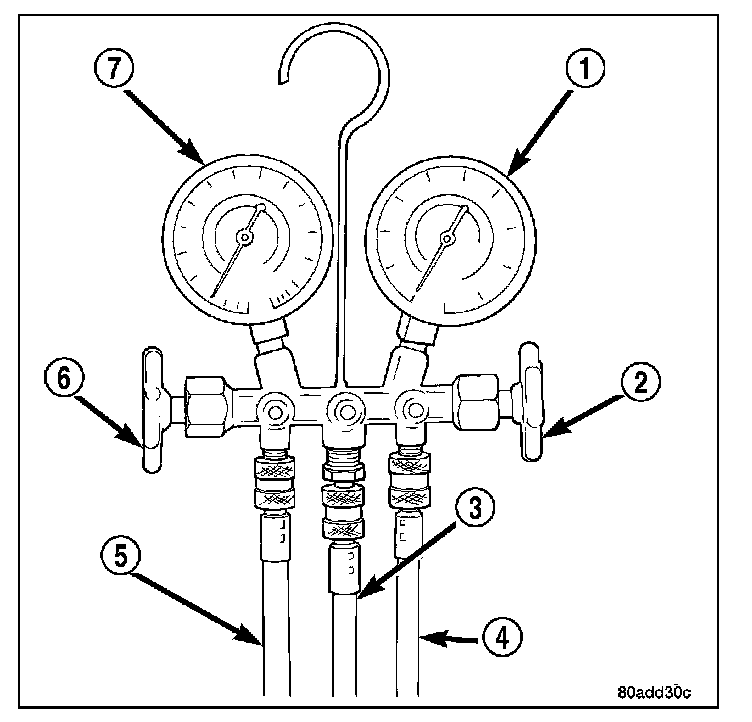 7
1
6
2
3
5
4
80add30c