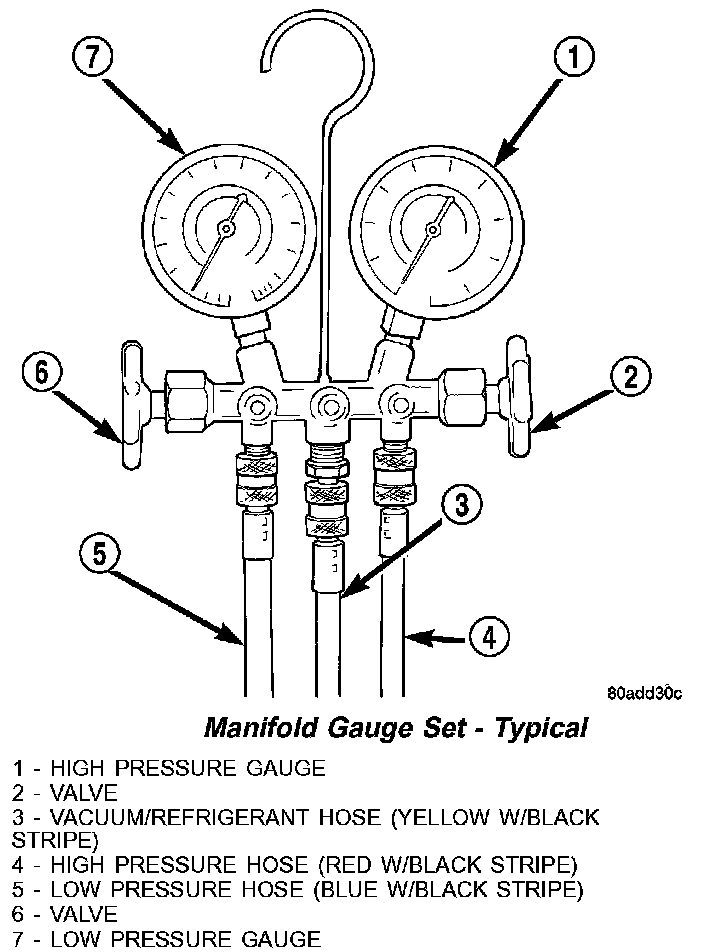 7

1

6

2

3

5

4

80add30c

Manifold Gauge Set - Typical

1 - HIGH PRESSURE GAUGE
2 - VALVE
3 - VACUUM/REFRIGERANT HOSE (YELLOW W/BLACK STRIPE)
4 - HIGH PRESSURE HOSE (RED W/BLACK STRIPE)
5 - LOW PRESSURE HOSE (BLUE W/BLACK STRIPE)
6 - VALVE
7 - LOW PRESSURE GAUGE