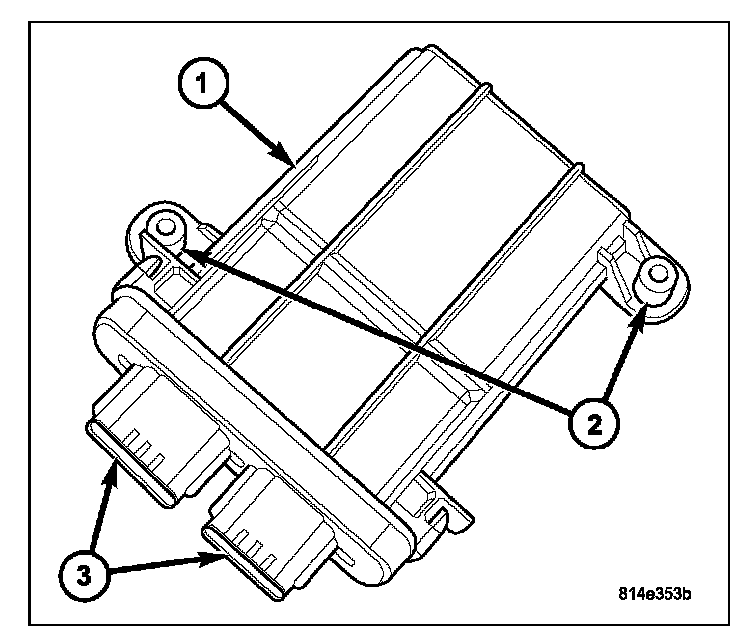 1
2
3
814e353b