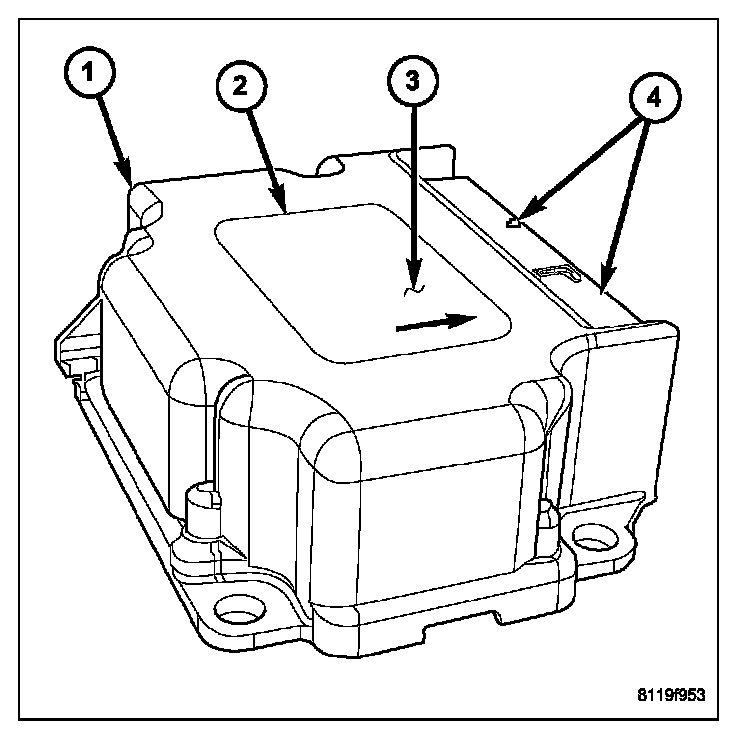 1
2
3
4
8119f953