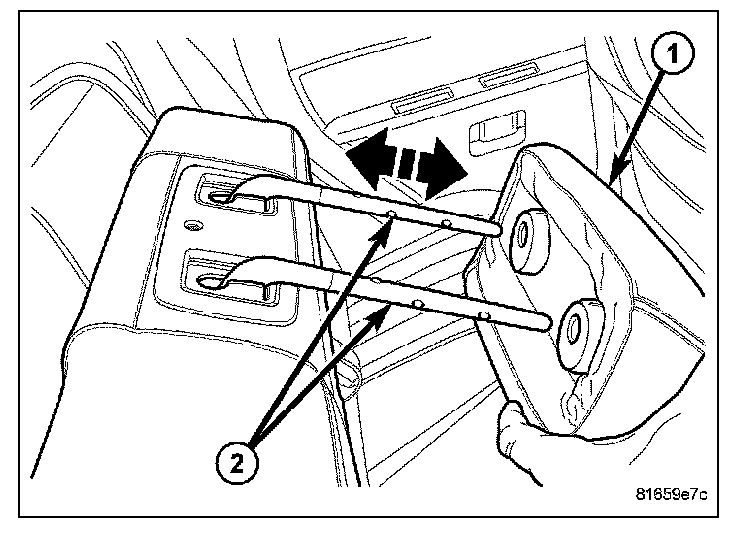 1
2
81659e7c