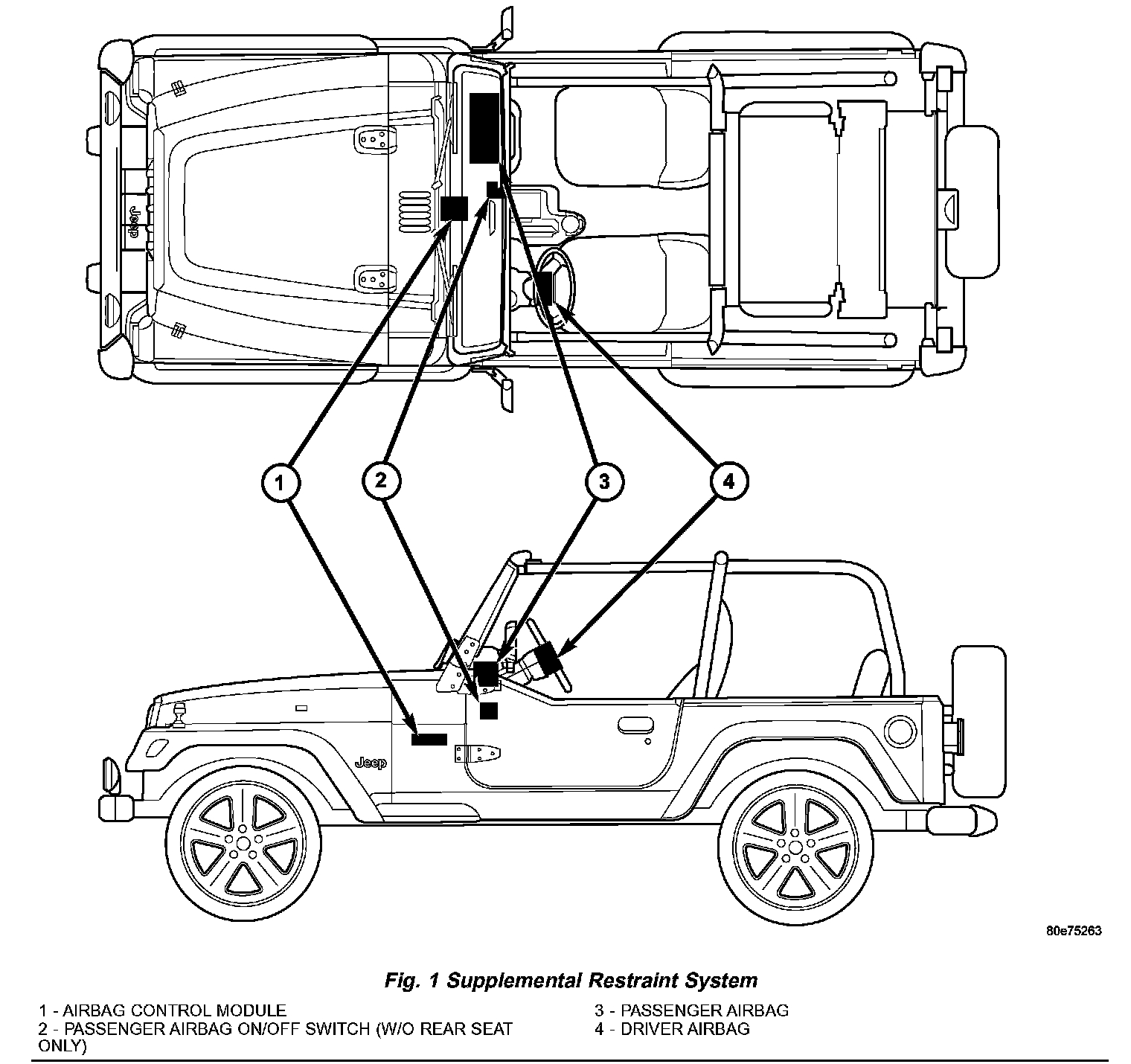 Jeep

1

2

3

4

Jeep

80e75263

Fig. 1 Supplemental Restraint System

1 - AIRBAG CONTROL MODULE
2 - PASSENGER AIRBAG ON/OFF SWITCH (W/O REAR SEAT ONLY)

3 - PASSENGER AIRBAG
4 - DRIVER AIRBAG