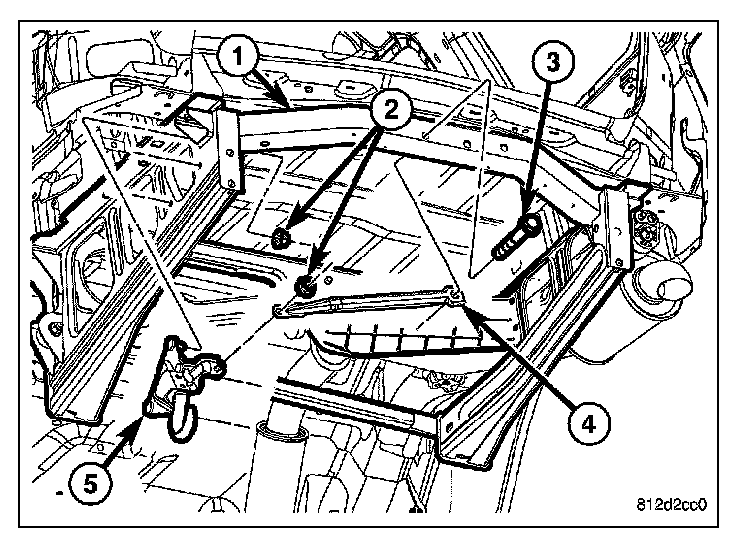 1
2
3
4
5
812d2cc0