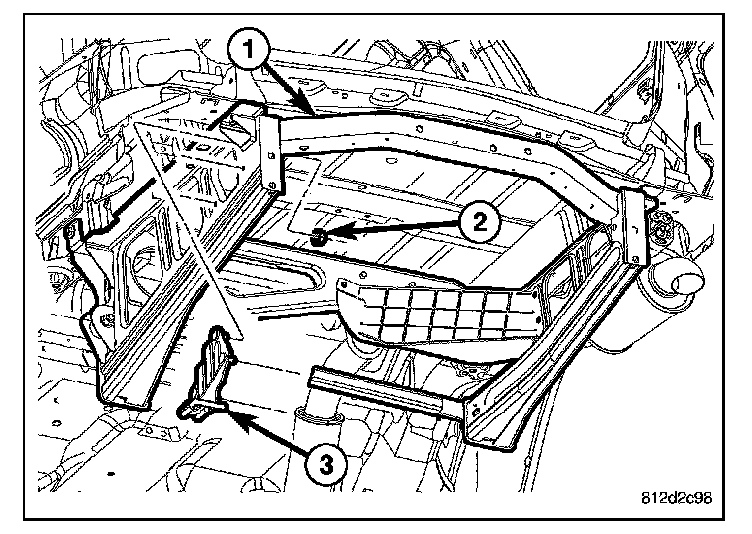 1
2
3
812d2c98