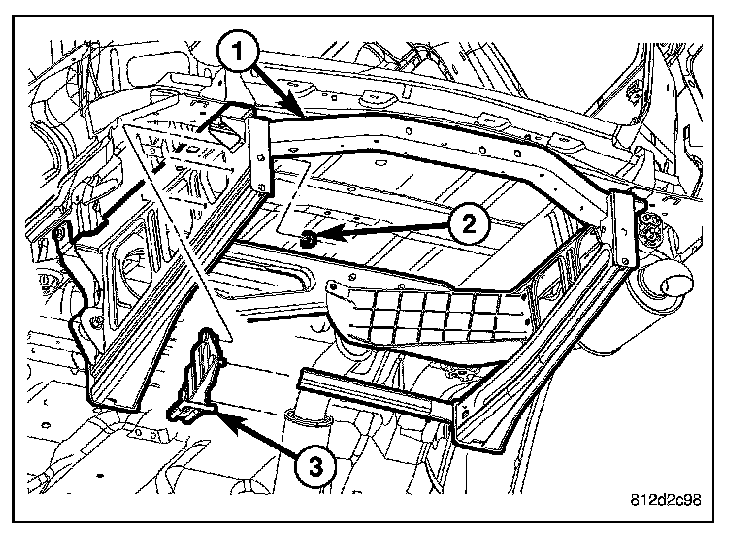 1
2
3
812d2c98