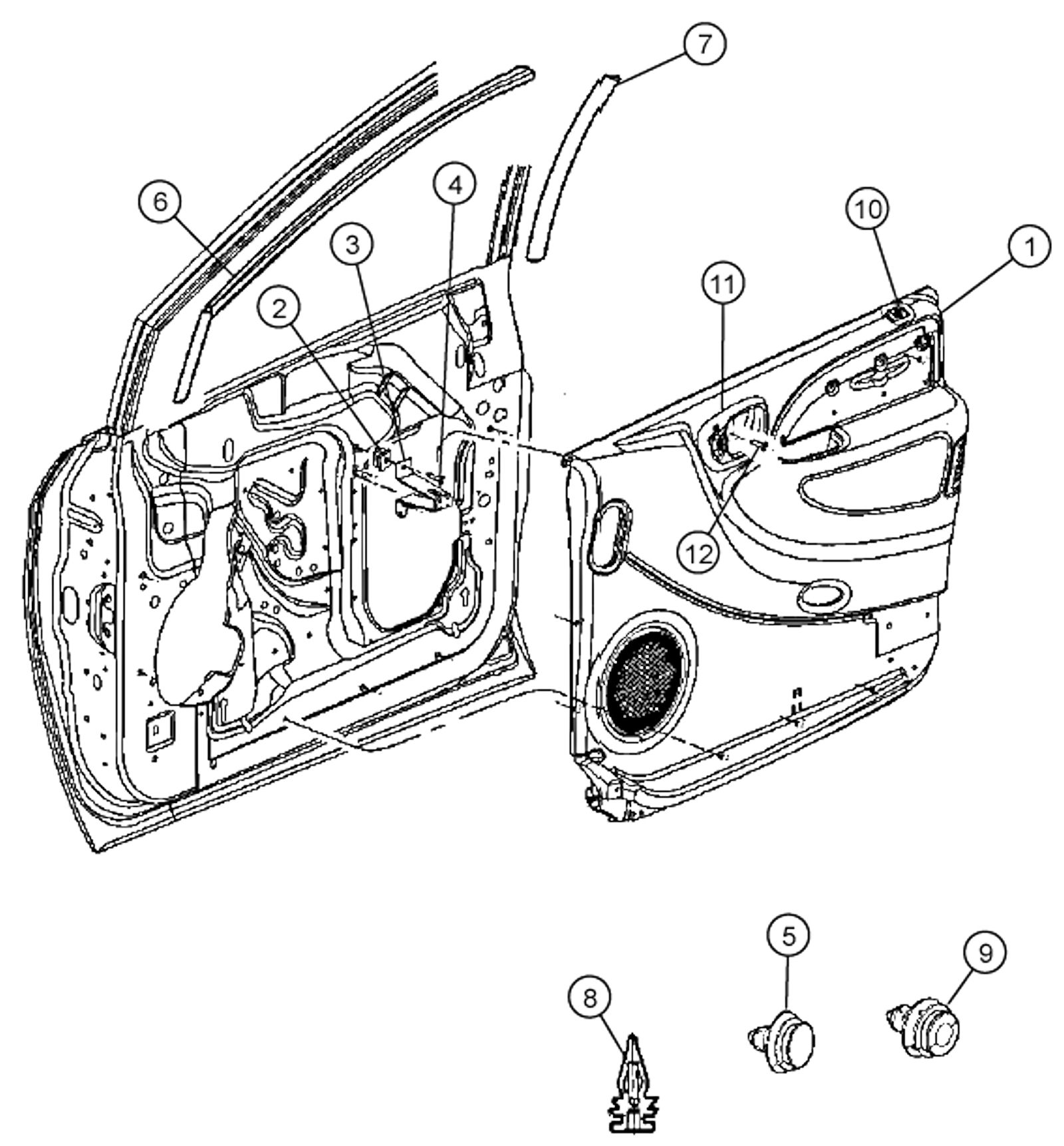 7
6
4
3
2
10
1
11
12
5
9
8