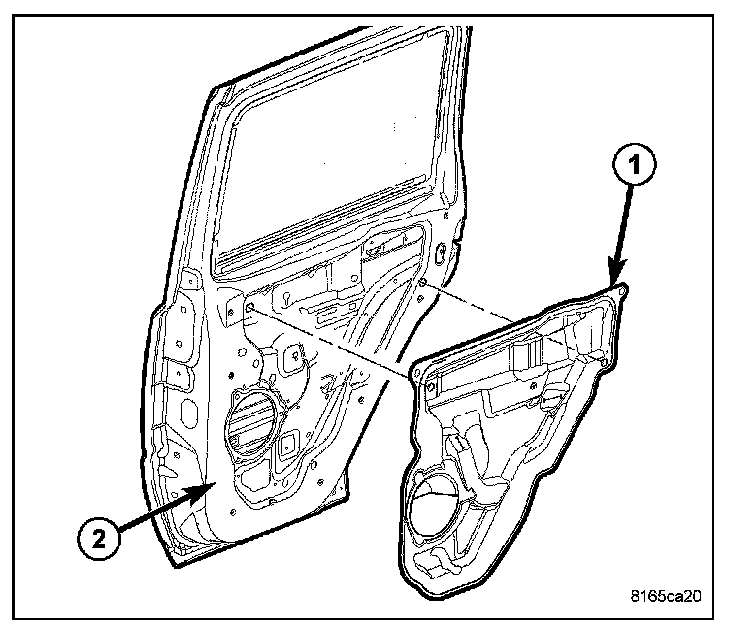 1
2
8165ca20